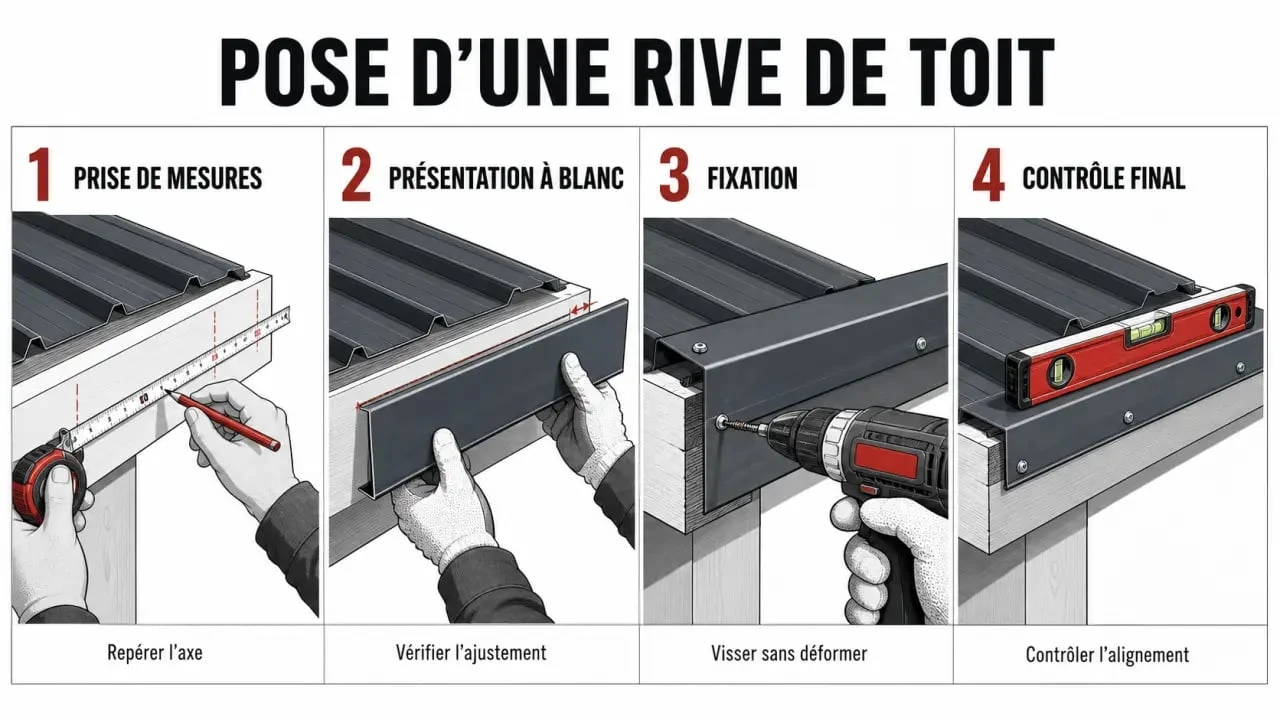 POSE D'UNE RIVE DE TOIT

1 PRISE DE MESURES

Repérer l'axe

2 PRÉSENTATION À BLANC

Vérifier l'ajustement

3 FIXATION

Visser sans déformer

4 CONTRÔLE FINAL

Contrôler l'alignement